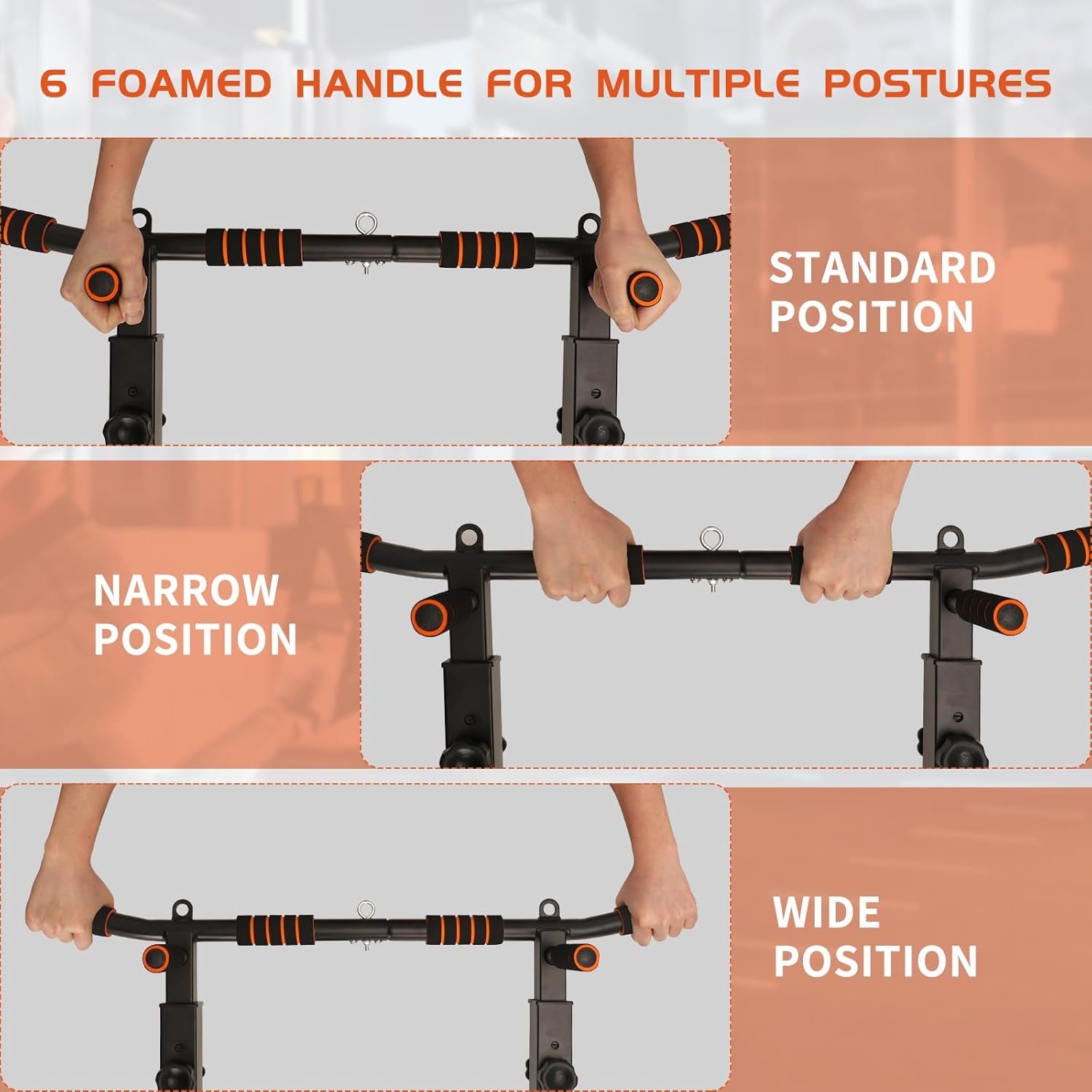 6 FOAMED HANDLE FOR MULTIPLE POSTURES

STANDARD POSITION

NARROW POSITION

WIDE POSITION